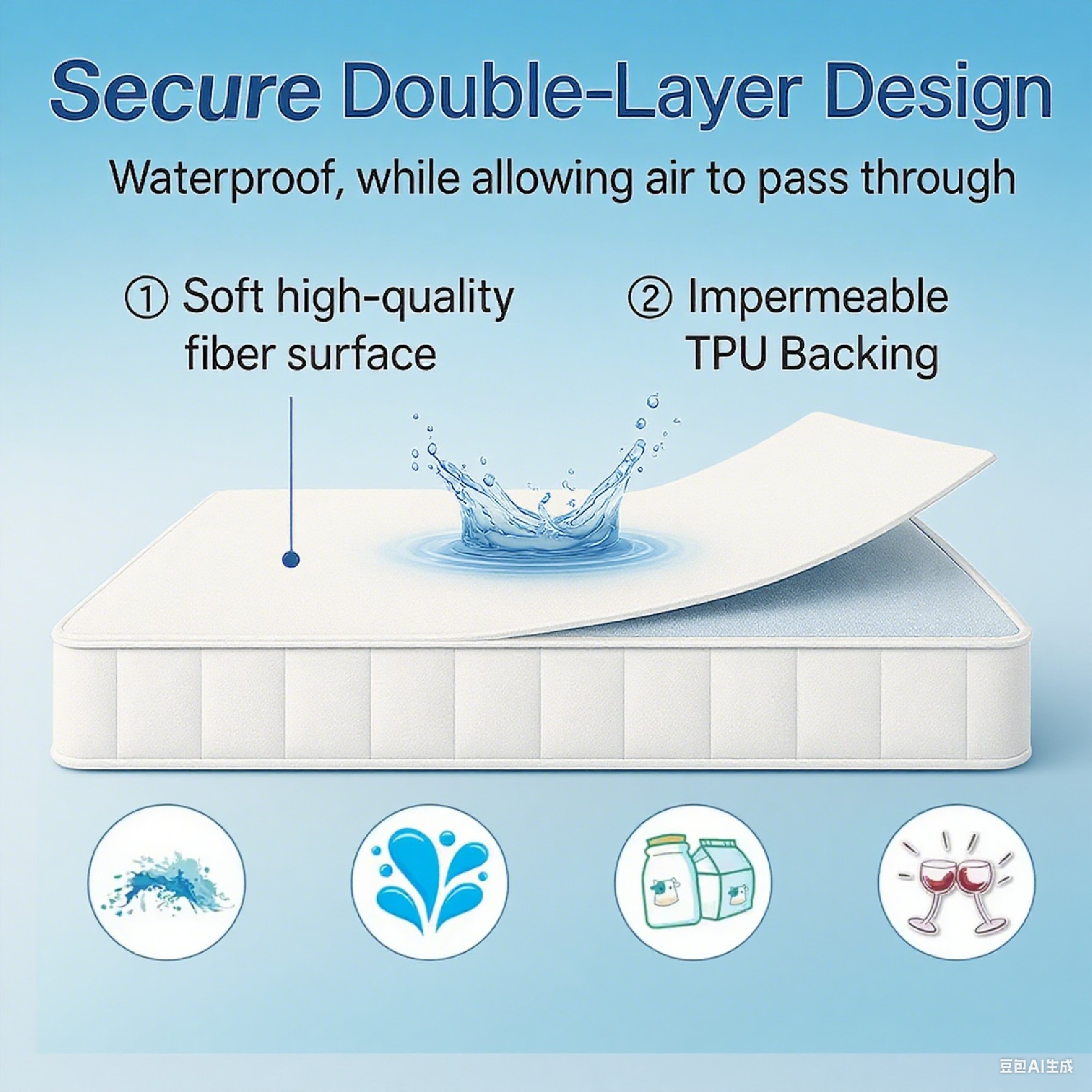 Secure Double-Layer Design

Waterproof, while allowing air to pass through

① Soft high-quality fiber surface

② Impermeable TPU Backing

豆包AI生成